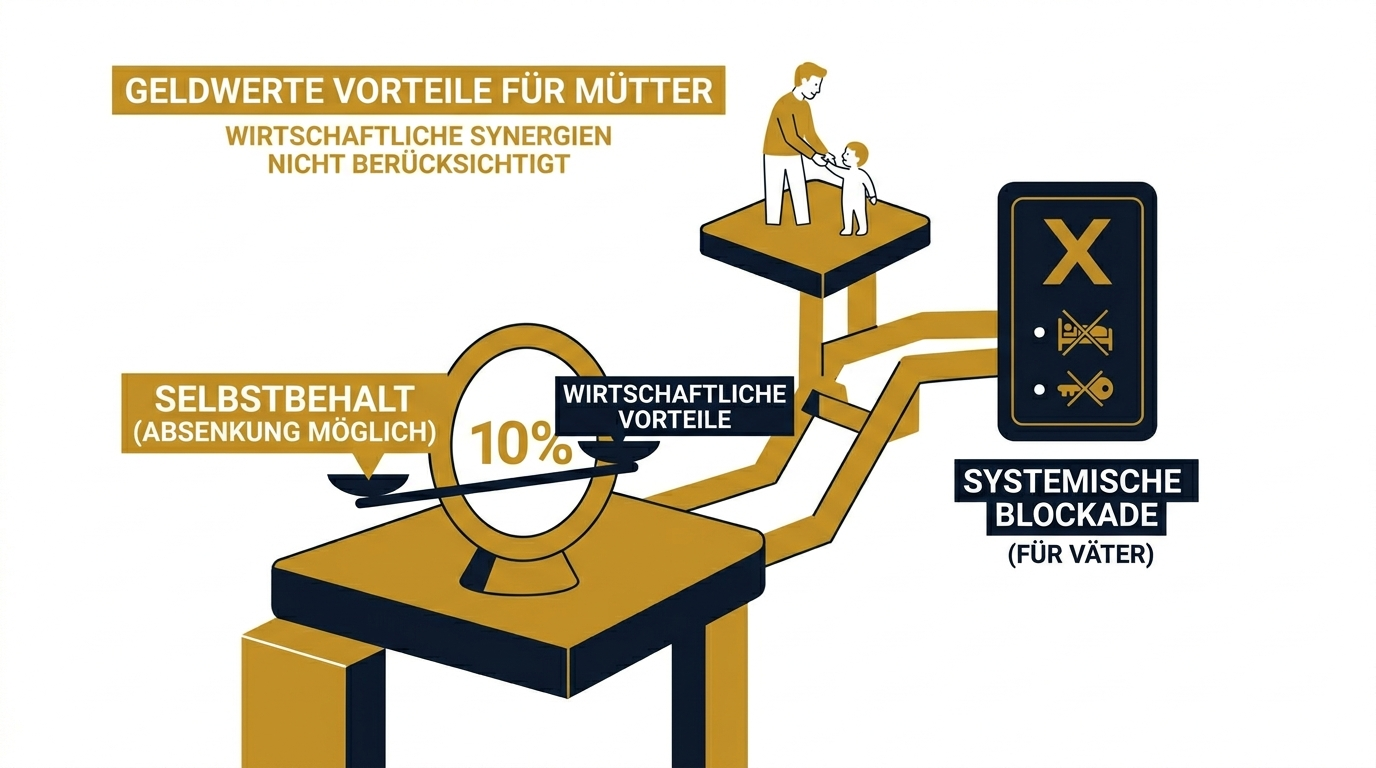 GELDWERTE VORTEILE FÜR MÜTTER

WIRTSCHAFTLICHE SYNERGIEN NICHT BERÜCKSICHTIGT

X

SELBSTBEHALT (ABSENKUNG MÖGLICH)

10%

WIRTSCHAFTLICHE VORTEILE

SYSTEMISCHE BLOCKADE

(FÜR VÄTER)